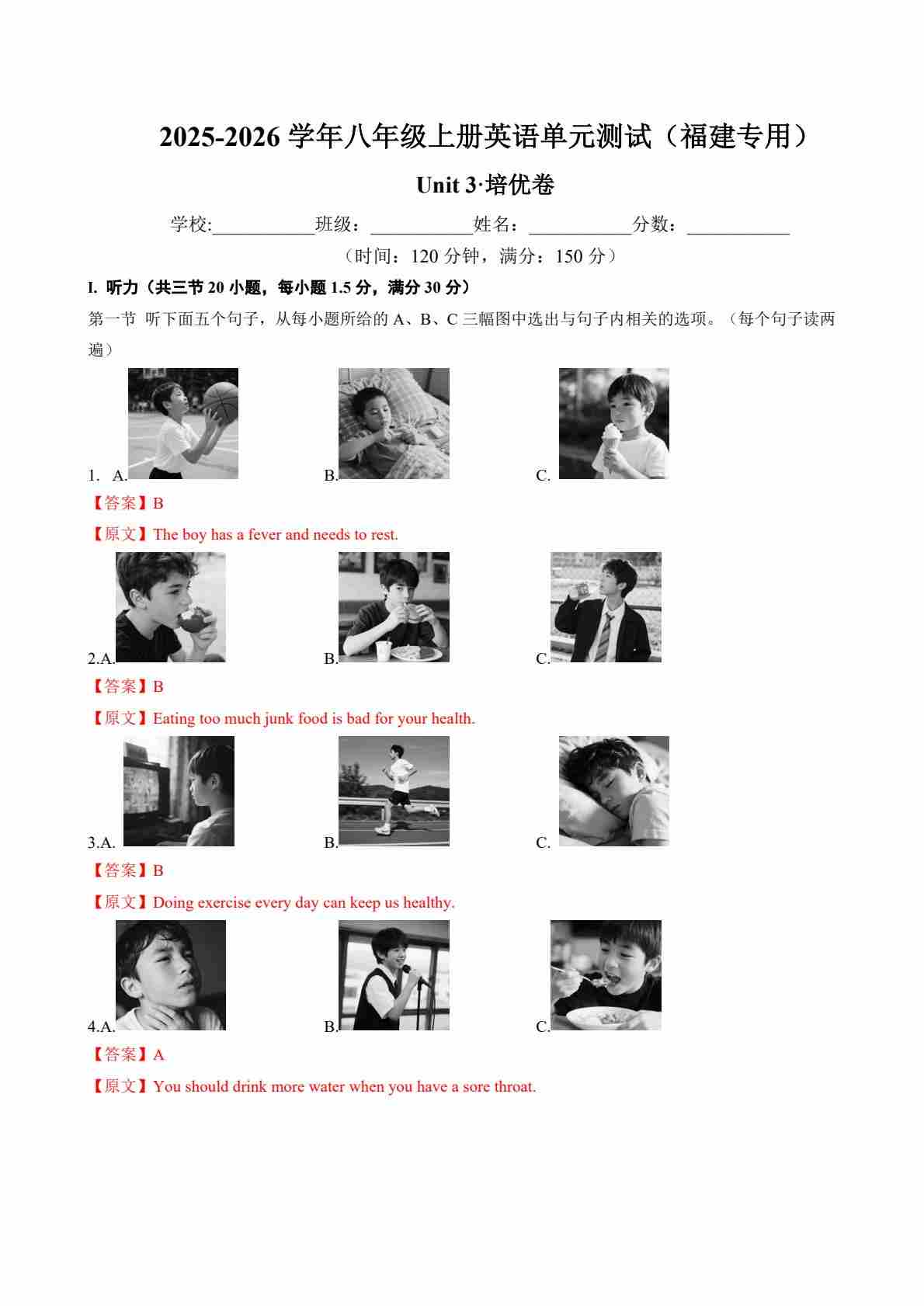 2025-2026 学年八年级上册英语单元测试（福建专用）

Unit 3·培优卷

学校:___________班级：___________姓名：___________分数：___________

（时间：120 分钟，满分：150 分）

I. 听力（共三节 20 小题，每小题 1.5 分，满分 30 分）

第一节 听下面五个句子，从每小题所给的 A、B、C 三幅图中选出与句子内相关的选项。（每个句子读两遍）

1. A. B. C.

【答案】B

【原文】The boy has a fever and needs to rest.

2.A. B. C.

【答案】B

【原文】Eating too much junk food is bad for your health.

3.A. B. C.

【答案】B

【原文】Doing exercise every day can keep us healthy.

4.A. B. C.

【答案】A

【原文】You should drink more water when you have a sore throat.